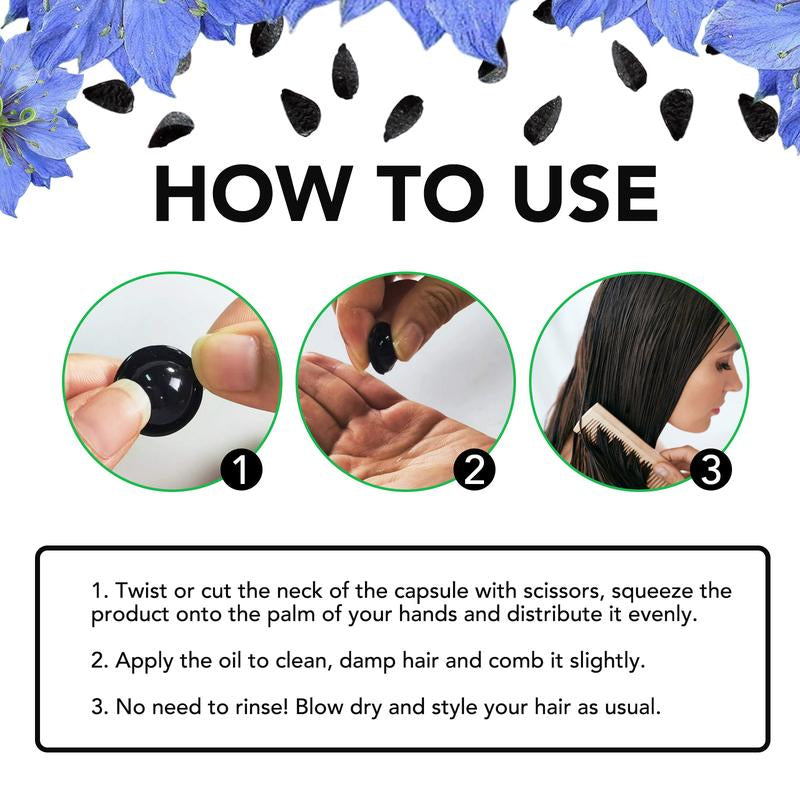 HOW TO USE

1

2

3

1. Twist or cut the neck of the capsule with scissors, squeeze the product onto the palm of your hands and distribute it evenly.

2. Apply the oil to clean, damp hair and comb it slightly.

3. No need to rinse! Blow dry and style your hair as usual.