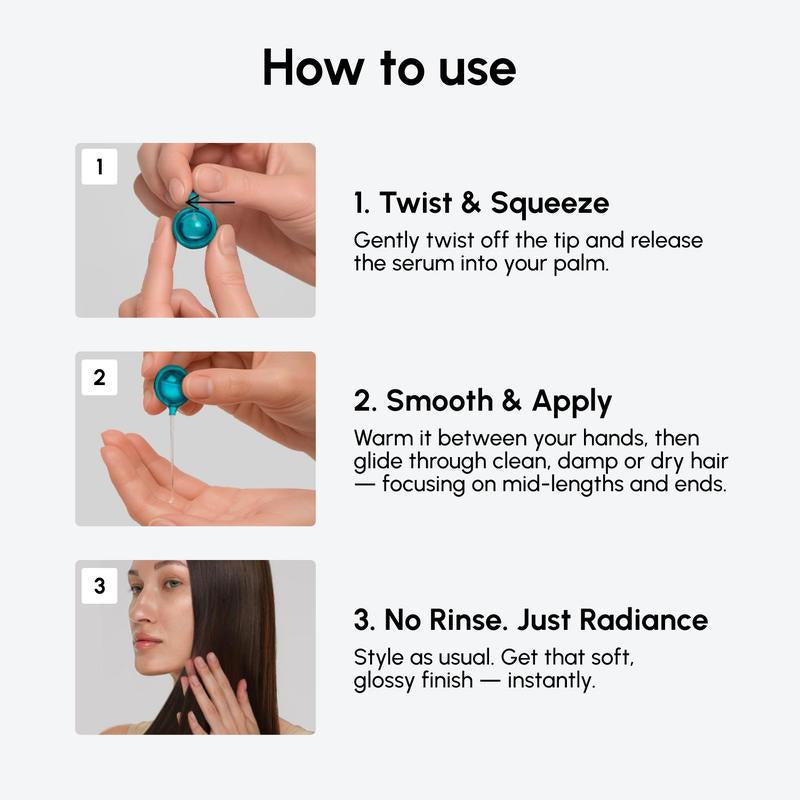 How to use

1

1. Twist & Squeeze

Gently twist off the tip and release the serum into your palm.

2

2. Smooth & Apply

Warm it between your hands, then glide through clean, damp or dry hair — focusing on mid-lengths and ends.

3

3. No Rinse. Just Radiance

Style as usual. Get that soft, glossy finish — instantly.